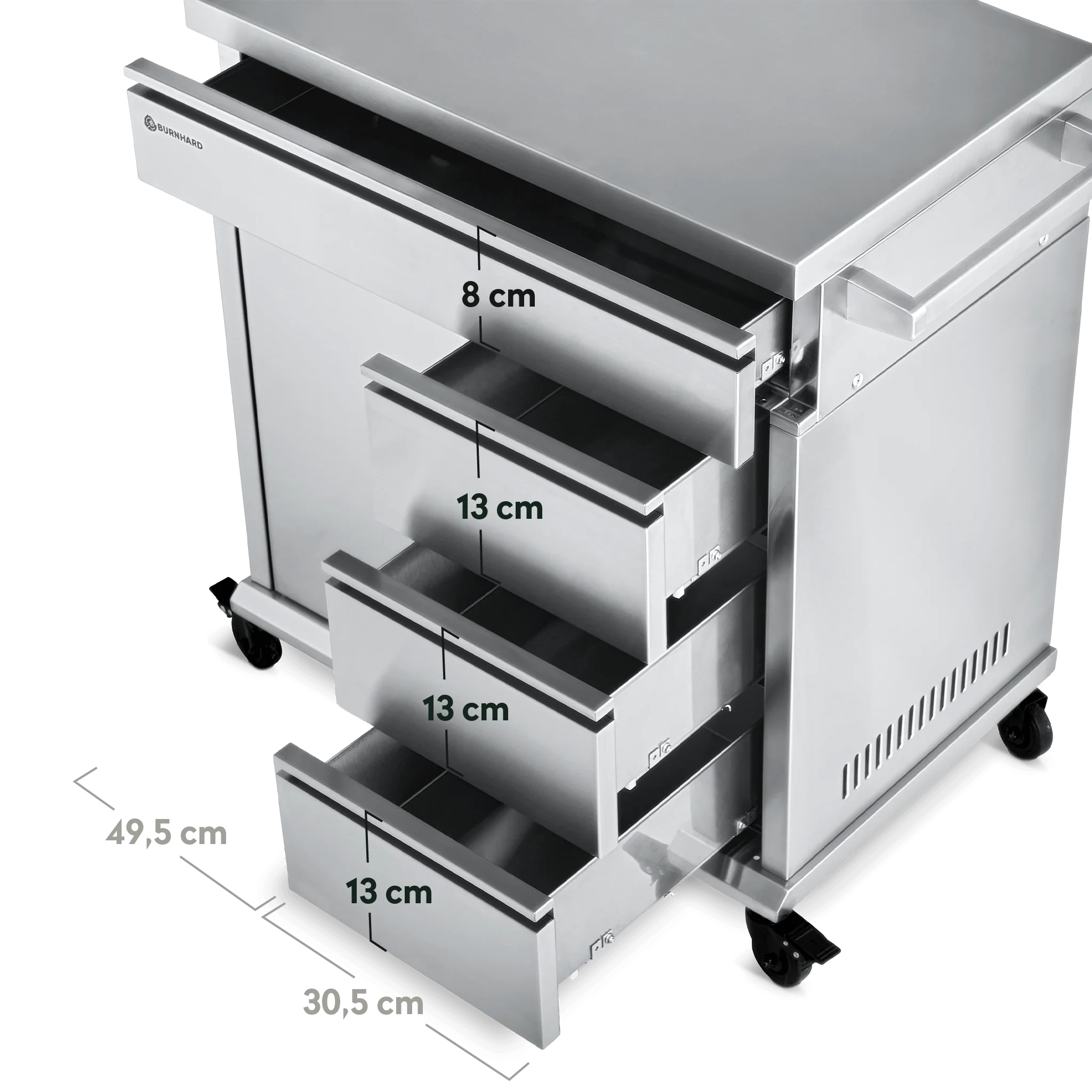 BURNHARD

8 cm

13 cm

13 cm

13 cm

49,5 cm

30,5 cm